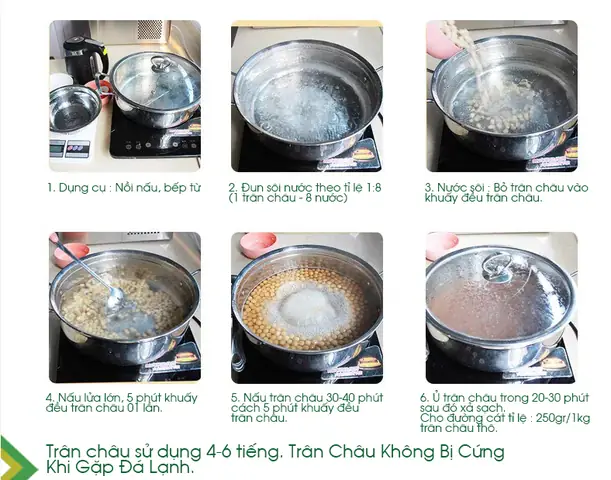 1. Dụng cụ : Nồi nấu, bếp từ

2. Đun sôi nước theo tỉ lệ 1:8 (1 trân châu - 8 nước)

3. Nước sôi : Bỏ trân châu vào khuấy đều trân châu.

4. Nấu lửa lớn, 5 phút khuấy đều trân châu 01 lần.

5. Nấu trân châu 30-40 phút cách 5 phút khuấy đều trân châu.

6. Ủ trân châu trong 20-30 phút sau đó xả sạch.
Cho đường cát tỉ lệ : 250gr/1kg trân châu thô.

Trân châu sử dụng 4-6 tiếng. Trân Châu Không Bị Cứng Khi Gặp Đá Lạnh.